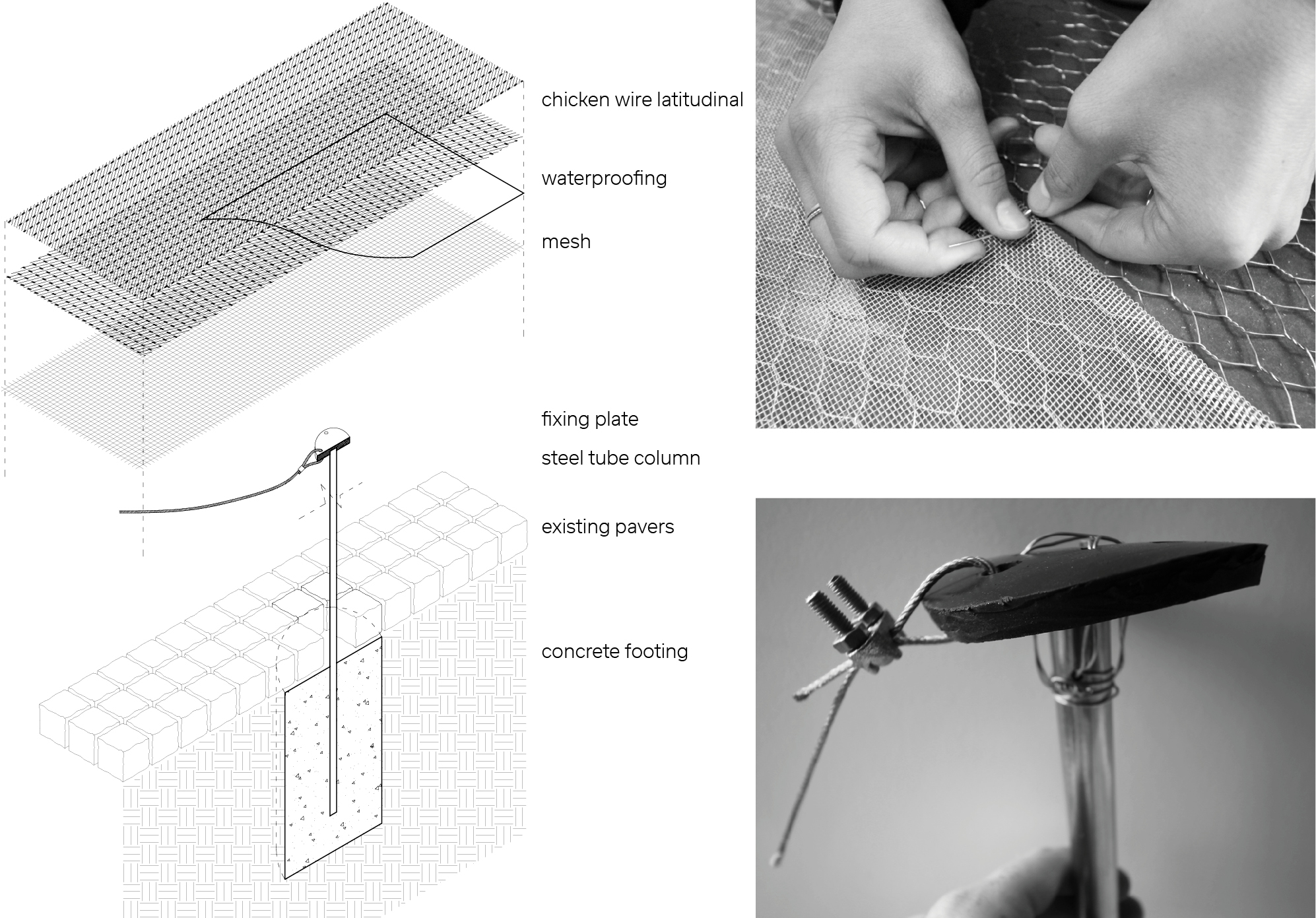 chicken wire latitudinal

waterproofing

mesh

fixing plate

steel tube column

existing pavers

concrete footing